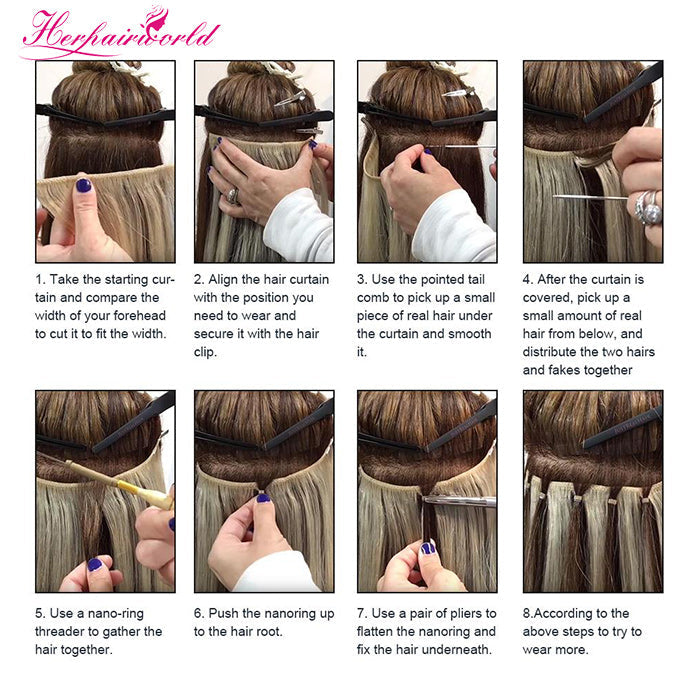 Herhairworld

1. Take the starting curtain and compare the width of your forehead to cut it to fit the width.

2. Align the hair curtain with the position you need to wear and secure it with the hair clip.

3. Use the pointed tail comb to pick up a small piece of real hair under the curtain and smooth it.

4. After the curtain is covered, pick up a small amount of real hair from below, and distribute the two hairs and fakes together

5. Use a nano-ring threader to gather the hair together.

6. Push the nanoring up to the hair root.

7. Use a pair of pliers to flatten the nanoring and fix the hair underneath.

8.According to the above steps to try to wear more.