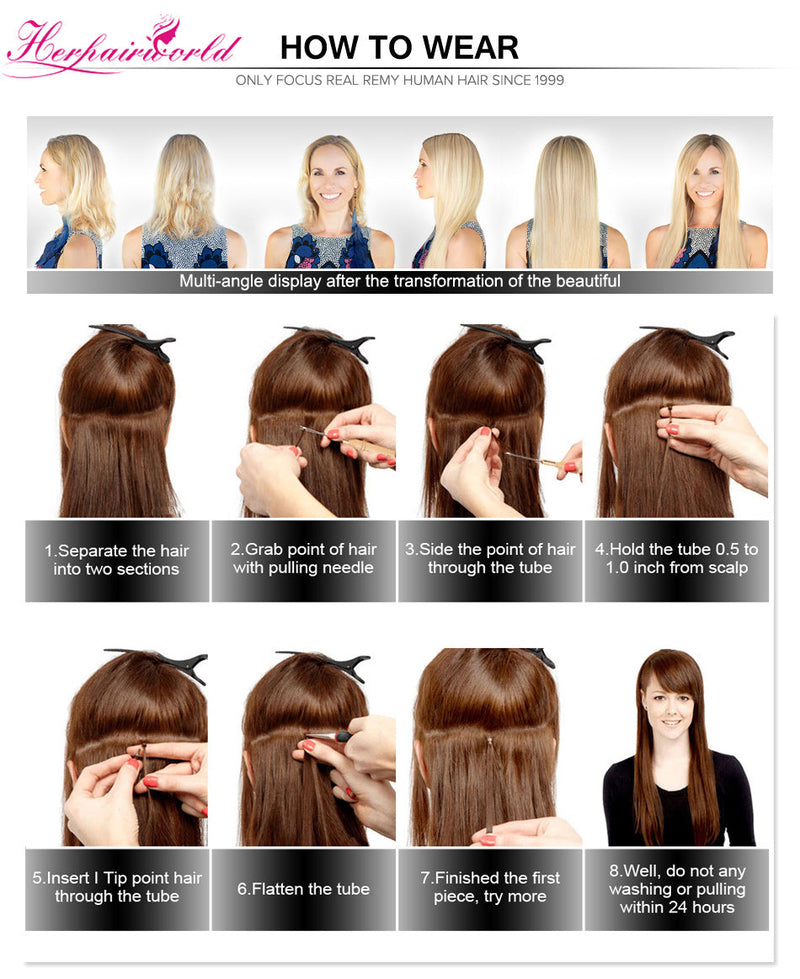 Herhairworld

HOW TO WEAR

ONLY FOCUS REAL REMY HUMAN HAIR SINCE 1999

Multi-angle display after the transformation of the beautiful

1.Separate the hair into two sections

2.Grab point of hair with pulling needle

3.Side the point of hair through the tube

4.Hold the tube 0.5 to 1.0 inch from scalp

5.Insert I Tip point hair through the tube

6.Flatten the tube

7.Finished the first piece, try more

8.Well, do not any washing or pulling within 24 hours